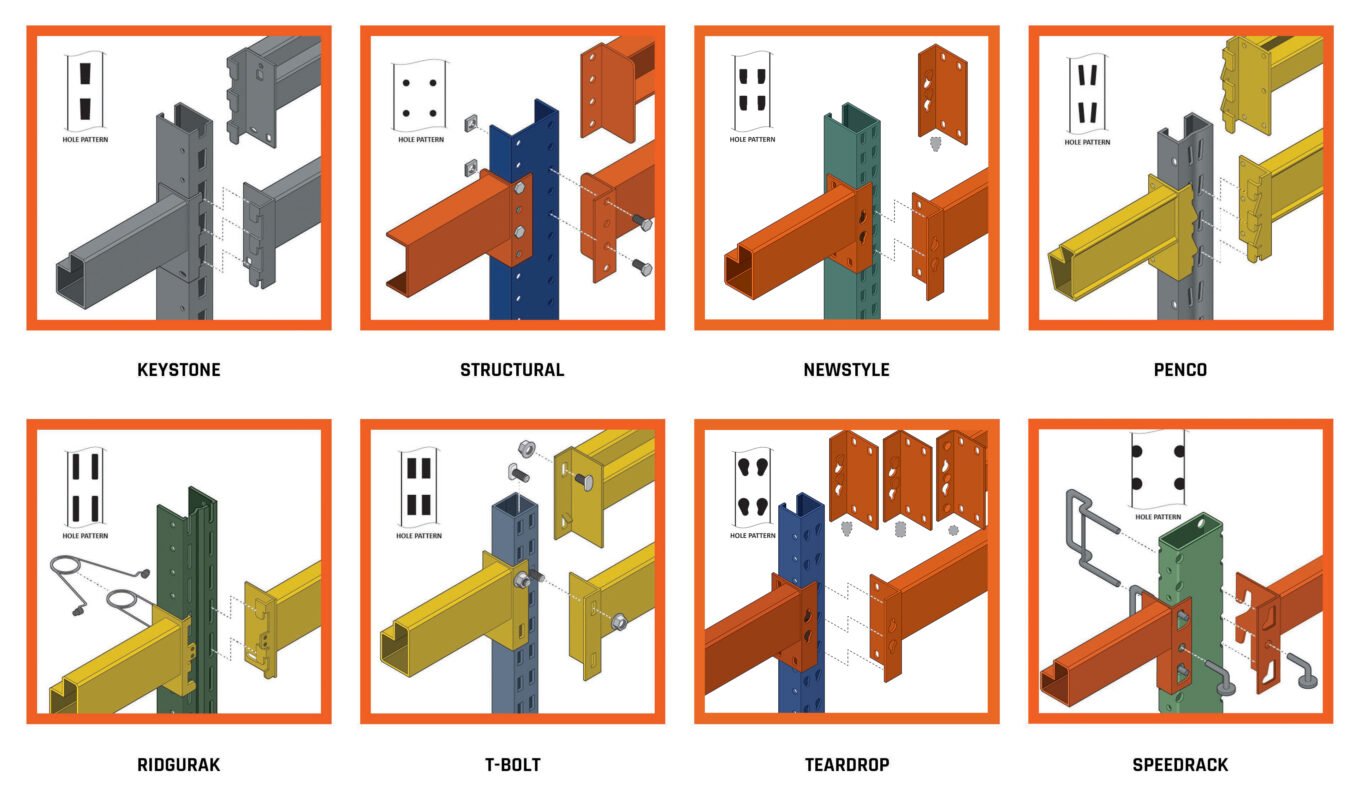 HOLE PATTERN

KEYSTONE

HOLE PATTERN

STRUCTURAL

HOLE PATTERN

NEWSTYLE

HOLE PATTERN

PENCO

HOLE PATTERN

RIDGURAK

HOLE PATTERN

T-BOLT

HOLE PATTERN

TEARDROP

HOLE PATTERN

SPEEDRACK